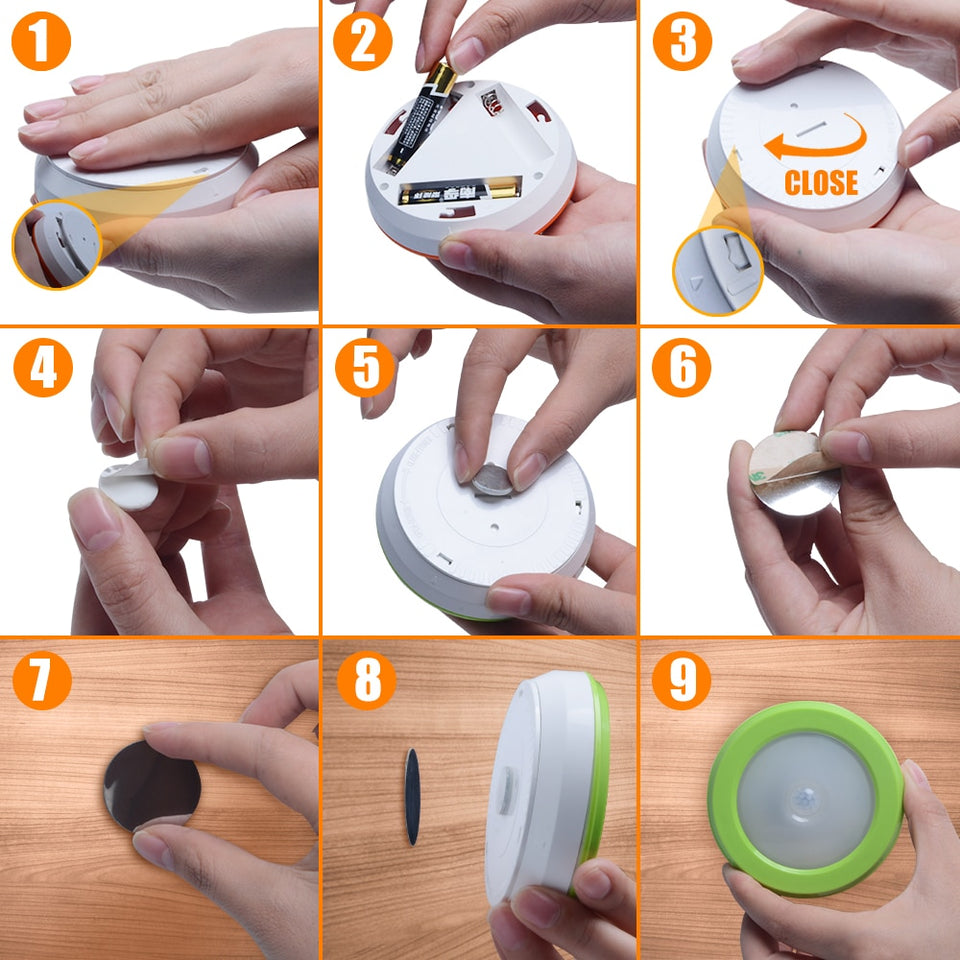 1
2
3
CLOSE
4
5
6
7
8
9