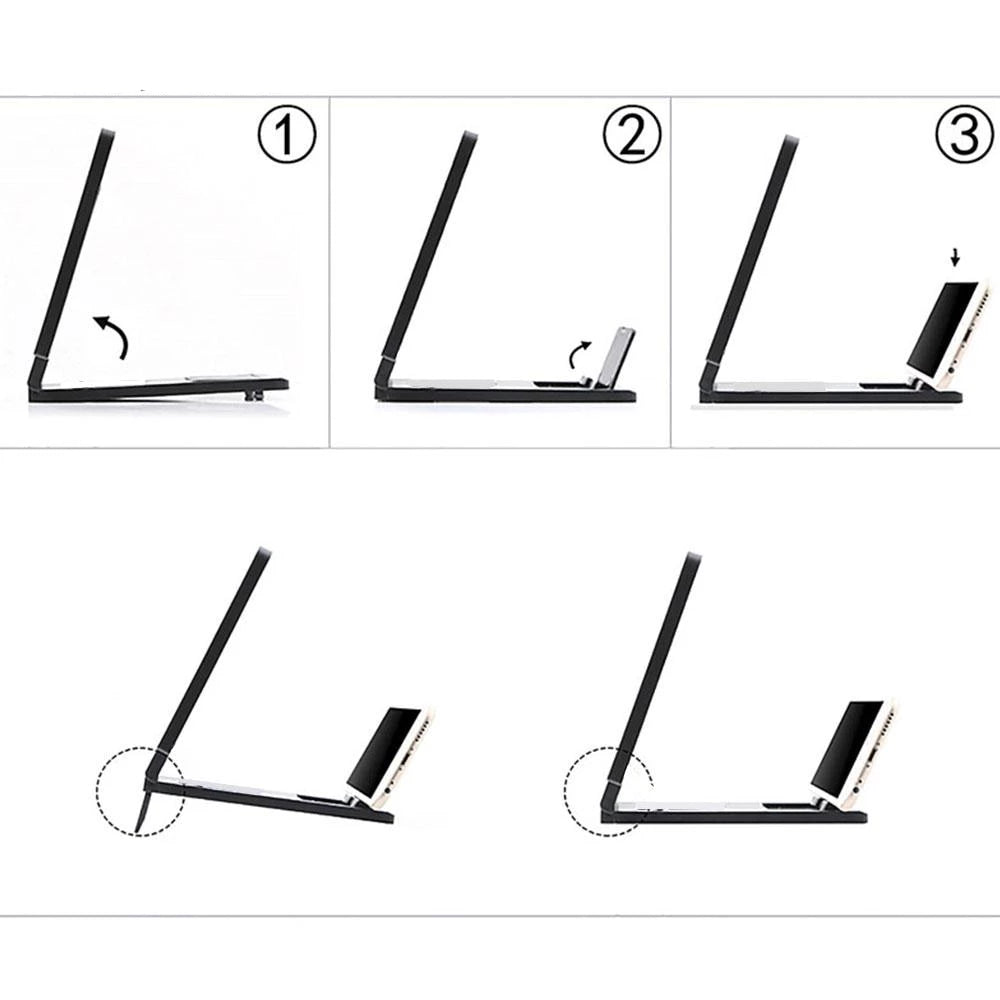 ①

②

③